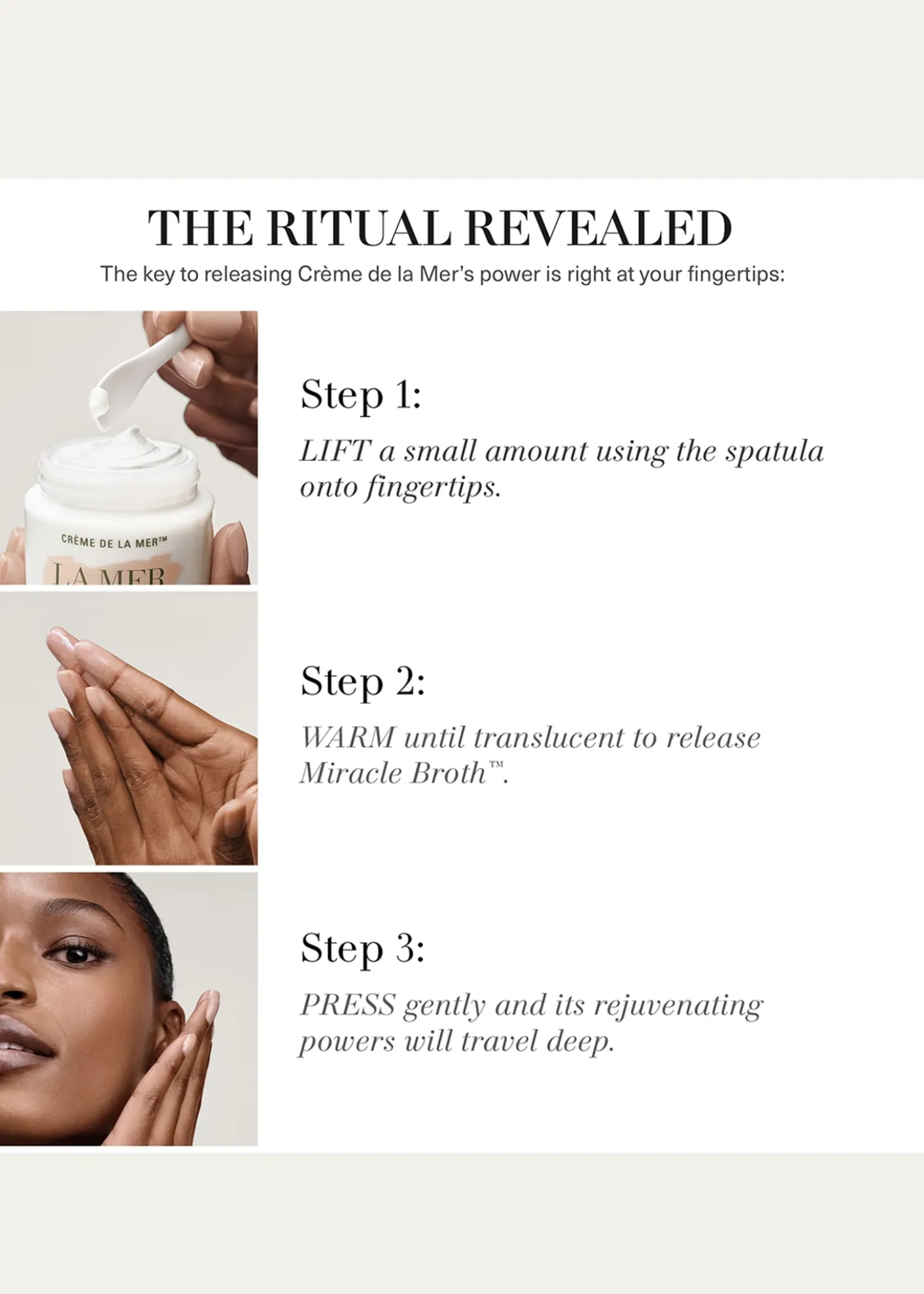 THE RITUAL REVEALED

The key to releasing Crème de la Mer's power is right at your fingertips:

CRÈME DE LA MER™

LA MER

Step 1:

LIFT a small amount using the spatula onto fingertips.

Step 2:

WARM until translucent to release Miracle Broth™.

Step 3:

PRESS gently and its rejuvenating powers will travel deep.